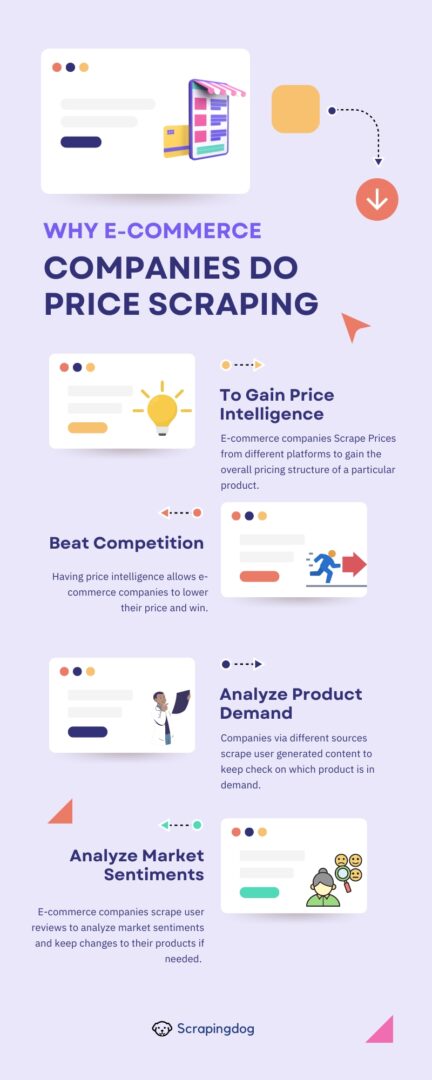 WHY E-COMMERCE

COMPANIES DO PRICE SCRAPING

To Gain Price Intelligence

E-commerce companies Scrape Prices from different platforms to gain the overall pricing structure of a particular product.

Beat Competition

Having price intelligence allows e-commerce companies to lower their price and win.

Analyze Product Demand

Companies via different sources scrape user generated content to keep check on which product is in demand.

Analyze Market Sentiments

E-commerce companies scrape user reviews to analyze market sentiments and keep changes to their products if needed.

Scrapingdog